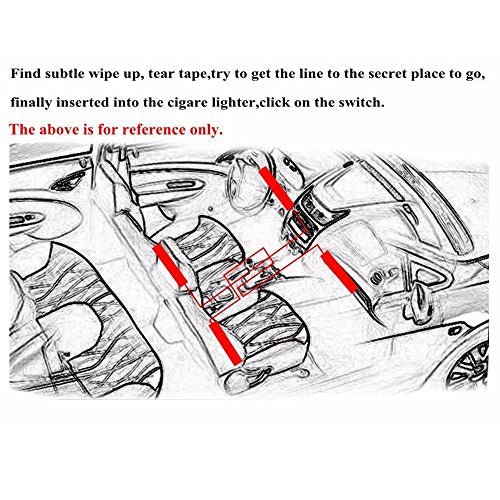 Find subtle wipe up, tear tape,try to get the line to the secret place to go, finally inserted into the cigare lighter,click on the switch.

The above is for reference only.