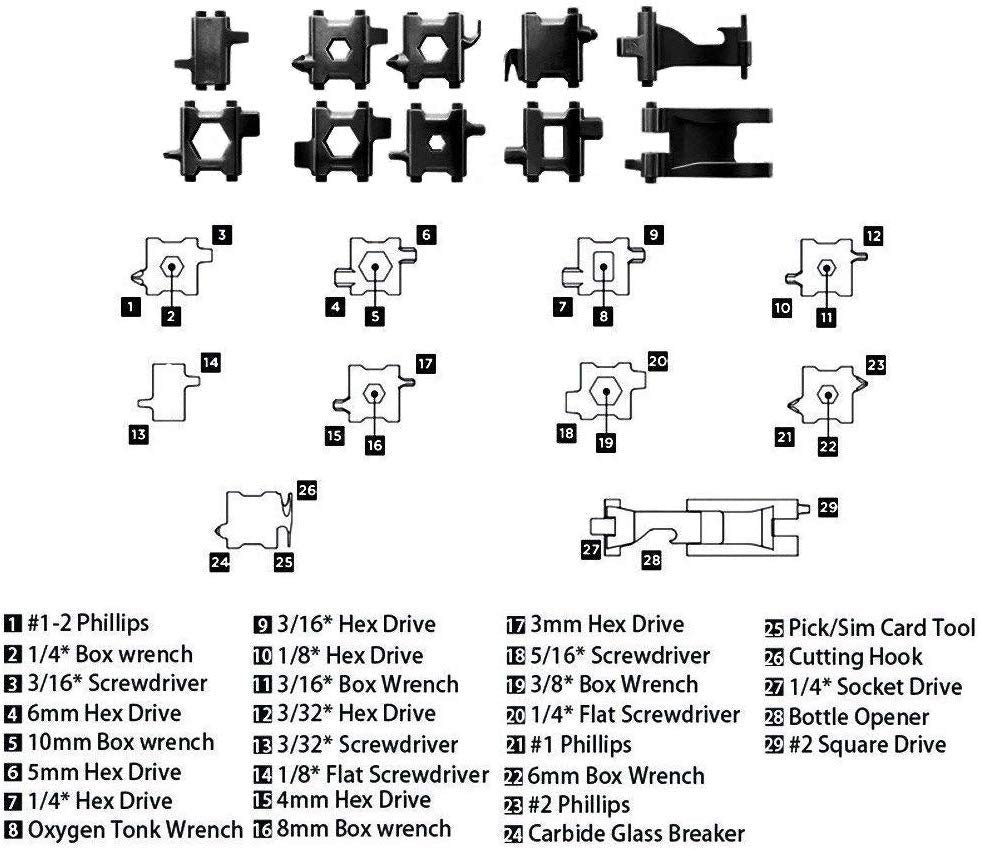 3 1 2
6 4 5
9 7 8
12 10 11
14 13
17 15 16
20 18 19
23 21 22
26 24 25
29 27 28

1 #1-2 Phillips
2 1/4* Box wrench
3 3/16* Screwdriver
4 6mm Hex Drive
5 10mm Box wrench
6 5mm Hex Drive
7 1/4* Hex Drive
8 Oxygen Tonk Wrench

9 3/16* Hex Drive
10 1/8* Hex Drive
11 3/16* Box Wrench
12 3/32* Hex Drive
13 3/32* Screwdriver
14 1/8* Flat Screwdriver
15 4mm Hex Drive
16 8mm Box wrench

17 3mm Hex Drive
18 5/16* Screwdriver
19 3/8* Box Wrench
20 1/4* Flat Screwdriver
21 #1 Phillips
22 6mm Box Wrench
23 #2 Phillips
24 Carbide Glass Breaker

25 Pick/Sim Card Tool
26 Cutting Hook
27 1/4* Socket Drive
28 Bottle Opener
29 #2 Square Drive