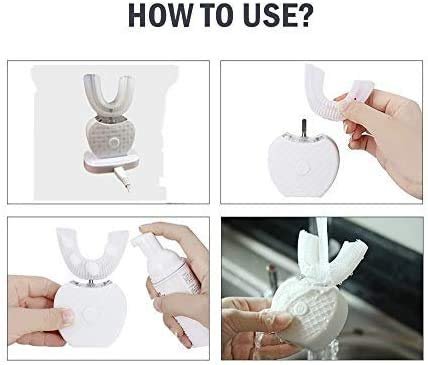 HOW TO USE?