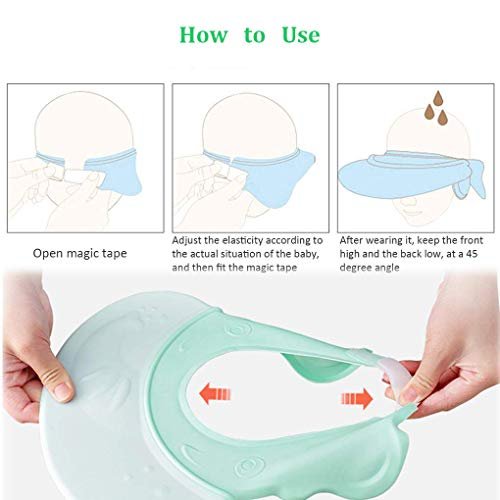 How to Use

Open magic tape

Adjust the elasticity according to the actual situation of the baby, and then fit the magic tape

After wearing it, keep the front high and the back low, at a 45 degree angle